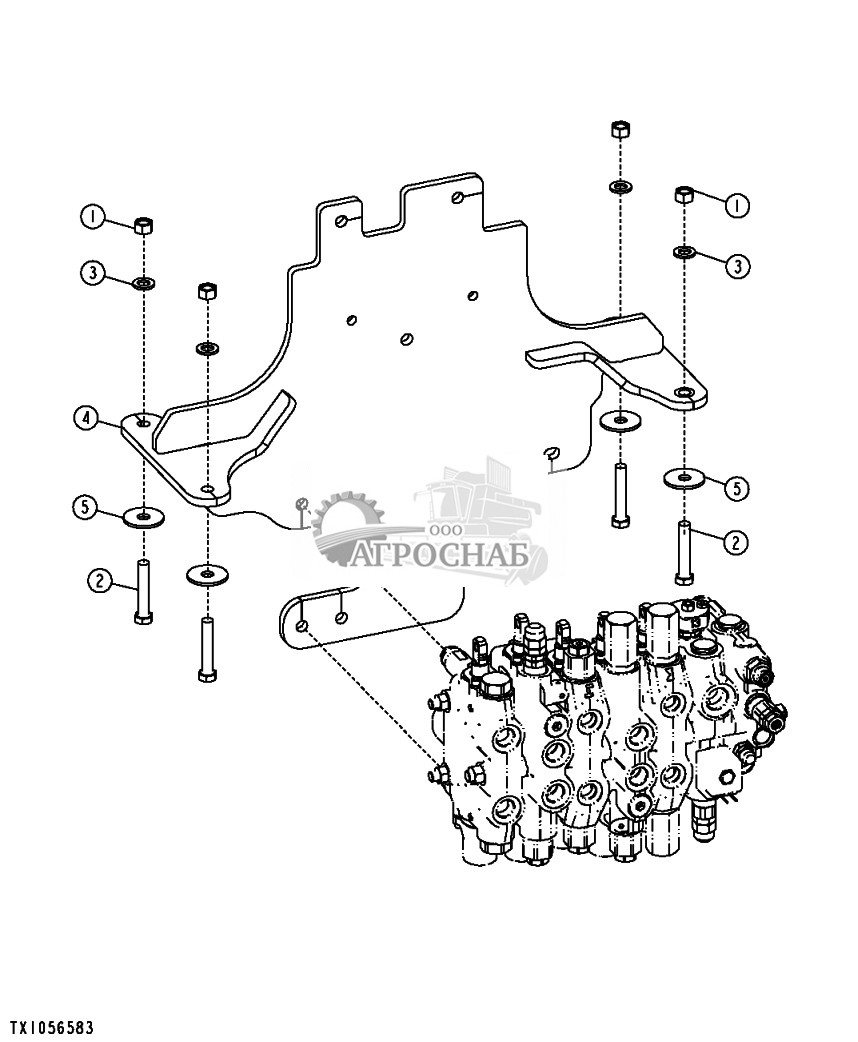 1
3
4
5
2
1
3
5
2
ООО
АГРОСНАБ
TX1056583